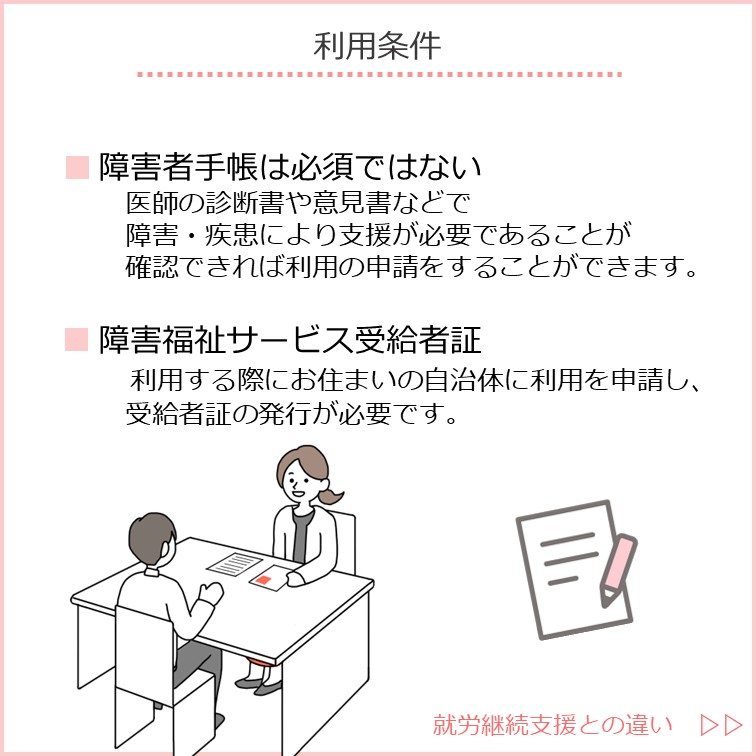 利用条件

■ 障害者手帳は必須ではない
医師の診断書や意見書などで
障害・疾患により支援が必要であることが
確認できれば利用の申請をすることができます。

■ 障害福祉サービス受給者証
利用する際にお住まいの自治体に利用を申請し、
受給者証の発行が必要です。

就労継続支援との違い ▷▷