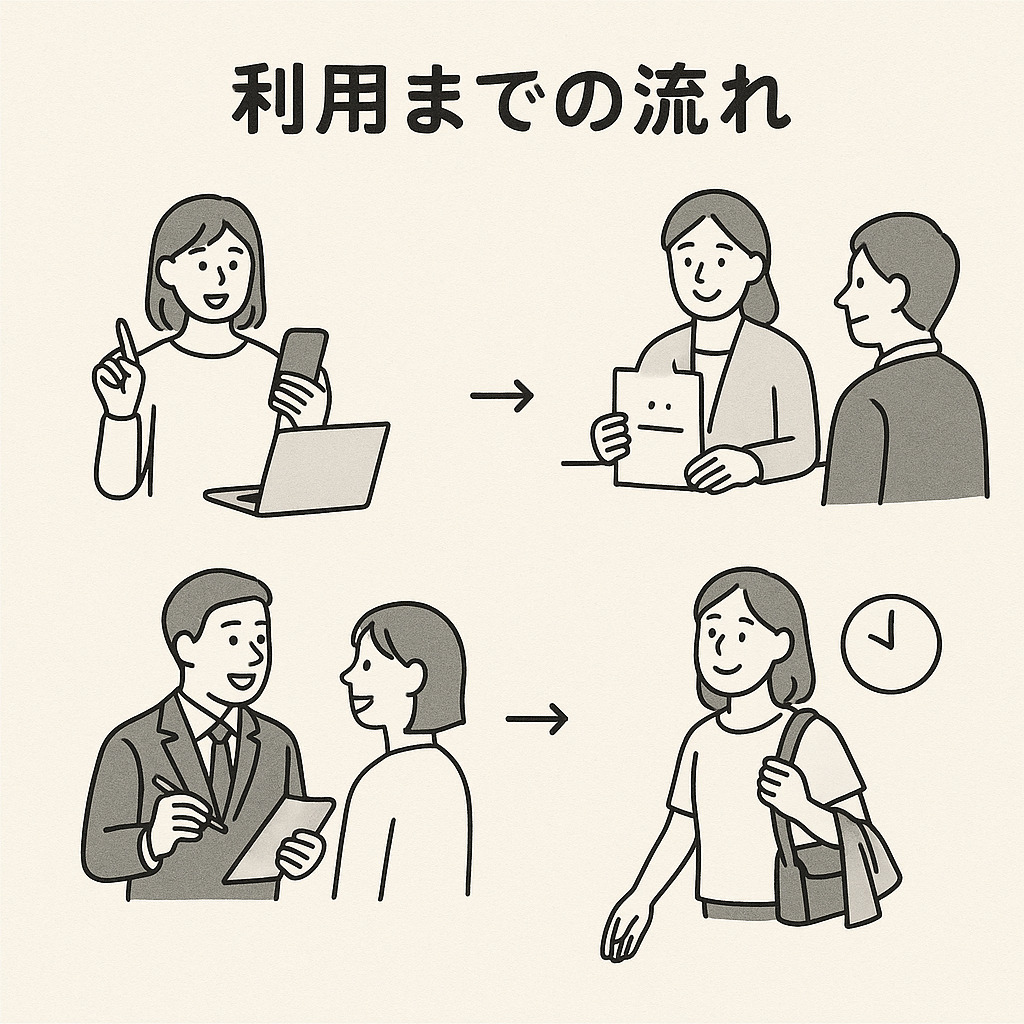 利用までの流れ